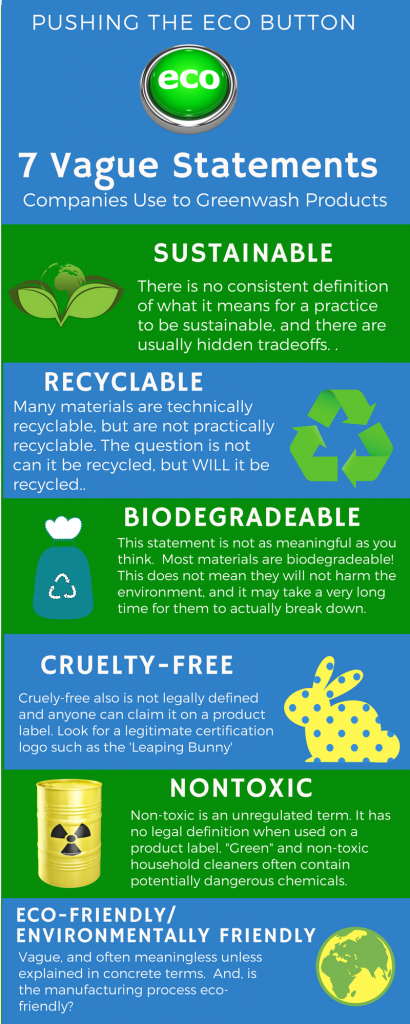 PUSHING THE ECO BUTTON

eco

7 Vague Statements
Companies Use to Greenwash Products

SUSTAINABLE

There is no consistent definition of what it means for a practice to be sustainable, and there are usually hidden tradeoffs. .

RECYCLABLE

Many materials are technically recyclable, but are not practically recyclable. The question is not can it be recycled, but WILL it be recycled..

BIODEGRADEABLE

This statement is not as meaningful as you think. Most materials are biodegradeable! This does not mean they will not harm the environment, and it may take a very long time for them to actually break down.

CRUELTY-FREE

Cruely-free also is not legally defined and anyone can claim it on a product label. Look for a legitimate certification logo such as the 'Leaping Bunny'

NONTOXIC

Non-toxic is an unregulated term. It has no legal definition when used on a product label. "Green" and non-toxic household cleaners often contain potentially dangerous chemicals.

ECO-FRIENDLY/ ENVIRONMENTALLY FRIENDLY

Vague, and often meaningless unless explained in concrete terms. And, is the manufacturing process eco-friendly?